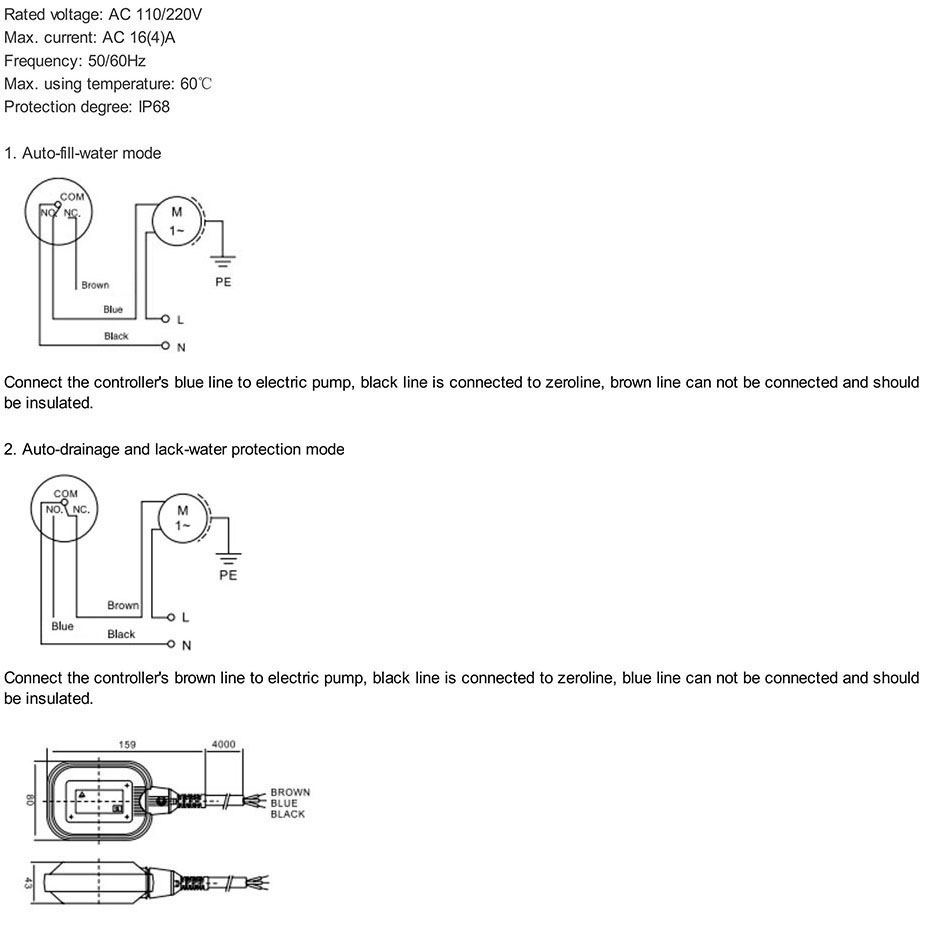 Rated voltage: AC 110/220V
Max. current: AC 16(4)A
Frequency: 50/60Hz
Max. using temperature: 60℃
Protection degree: IP68

1. Auto-fill-water mode

COM
NO. NC.
M
1~
PE
Brown
Blue
L
Black
N

Connect the controller's blue line to electric pump, black line is connected to zeroline, brown line can not be connected and should be insulated.

2. Auto-drainage and lack-water protection mode

COM
NO. NC.
M
1~
PE
Brown
L
Blue
Black
N

Connect the controller's brown line to electric pump, black line is connected to zeroline, blue line can not be connected and should be insulated.

159
4000
80
BROWN
BLUE
BLACK
43