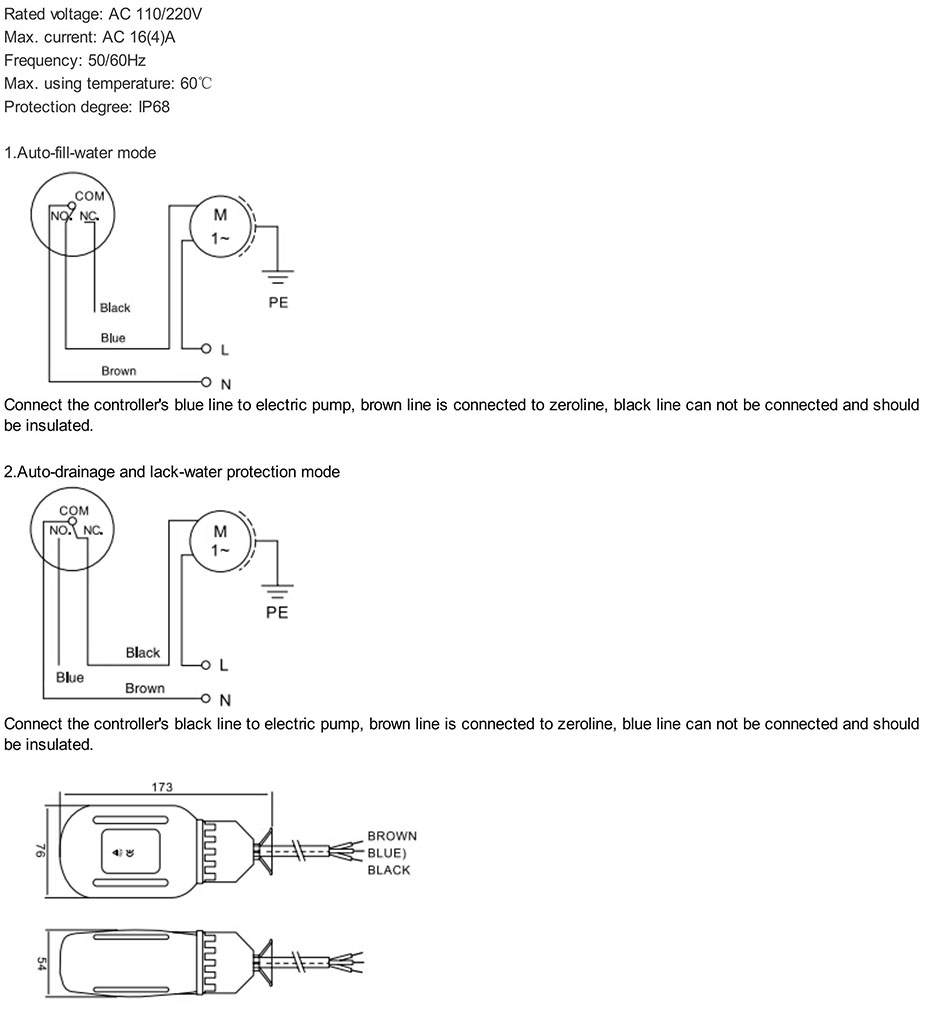 Rated voltage: AC 110/220V
Max. current: AC 16(4)A
Frequency: 50/60Hz
Max. using temperature: 60℃
Protection degree: IP68

1.Auto-fill-water mode

COM
NO. NC.
M
1~
PE
Black
Blue
L
Brown
N

Connect the controller's blue line to electric pump, brown line is connected to zeroline, black line can not be connected and should be insulated.

2.Auto-drainage and lack-water protection mode

COM
NO. NC.
M
1~
PE
Black
L
Blue
Brown
N

Connect the controller's black line to electric pump, brown line is connected to zeroline, blue line can not be connected and should be insulated.

173
76
BROWN
BLUE)
BLACK
54