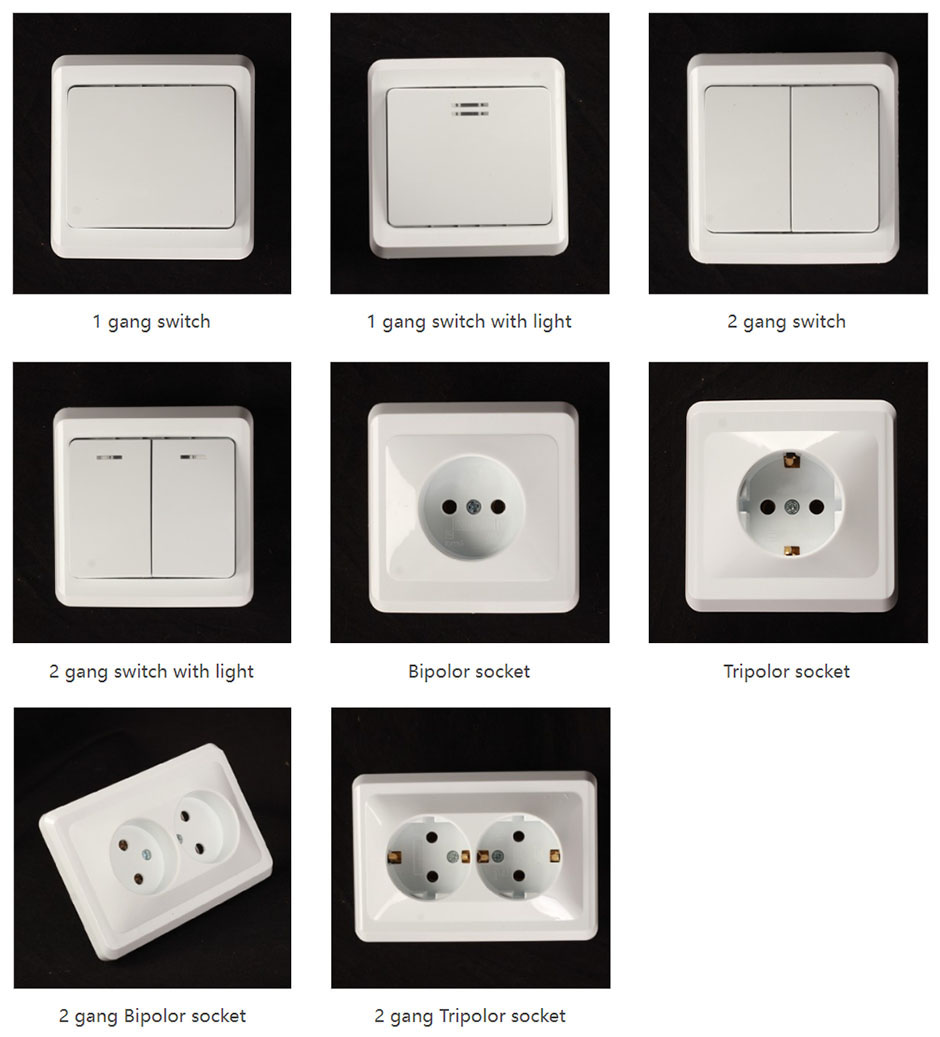 1 gang switch

1 gang switch with light

2 gang switch

2 gang switch with light

Bipolor socket

Tripolor socket

2 gang Bipolor socket

2 gang Tripolor socket